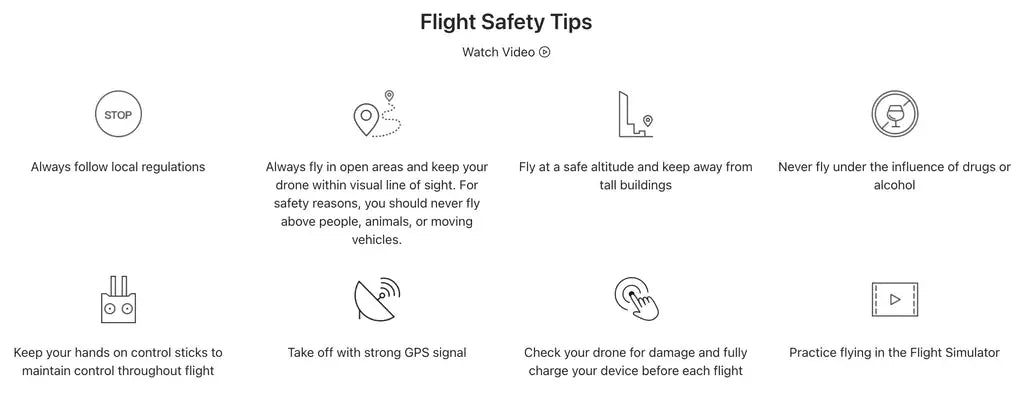 Flight Safety Tips

Watch Video

STOP

Always follow local regulations

Always fly in open areas and keep your drone within visual line of sight. For safety reasons, you should never fly above people, animals, or moving vehicles.

Fly at a safe altitude and keep away from tall buildings

Never fly under the influence of drugs or alcohol

Keep your hands on control sticks to maintain control throughout flight

Take off with strong GPS signal

Check your drone for damage and fully charge your device before each flight

Practice flying in the Flight Simulator