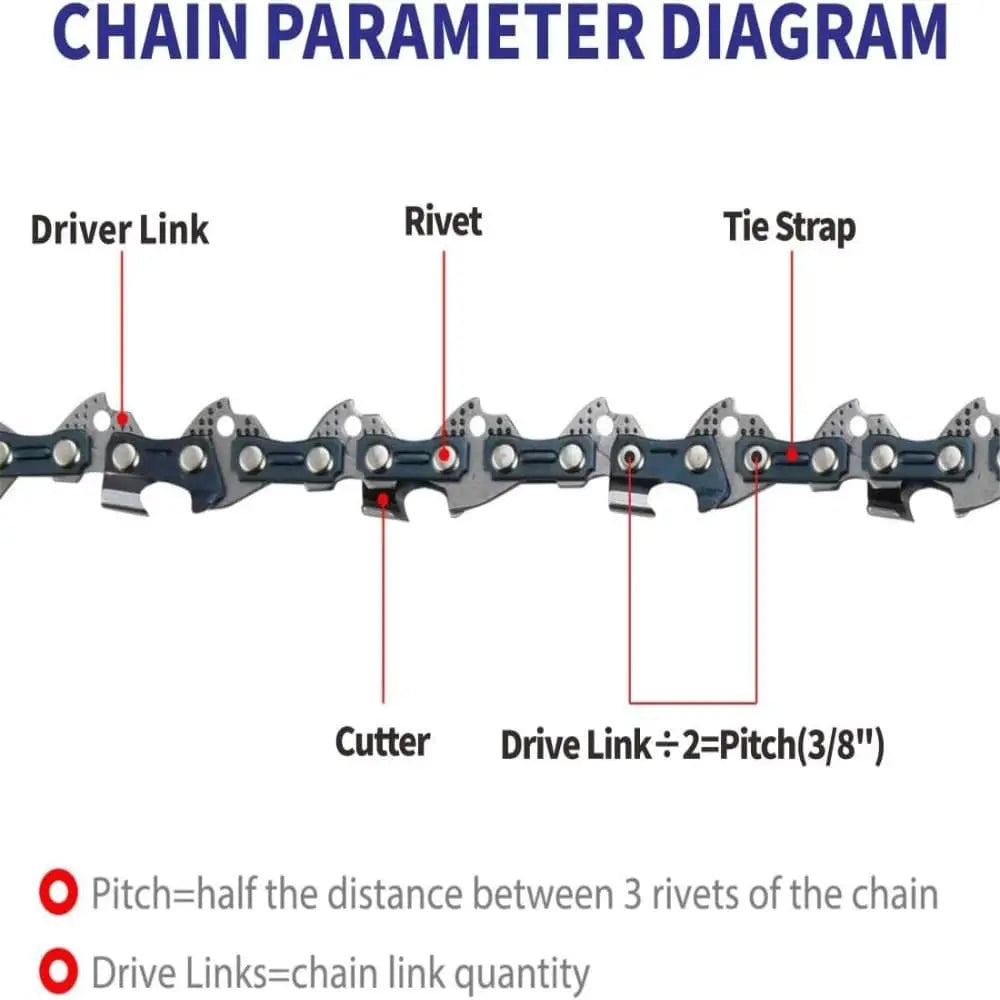 CHAIN PARAMETER DIAGRAM

Driver Link

Rivet

Tie Strap

Cutter

Drive Link÷2=Pitch(3/8")

Pitch=half the distance between 3 rivets of the chain

Drive Links=chain link quantity