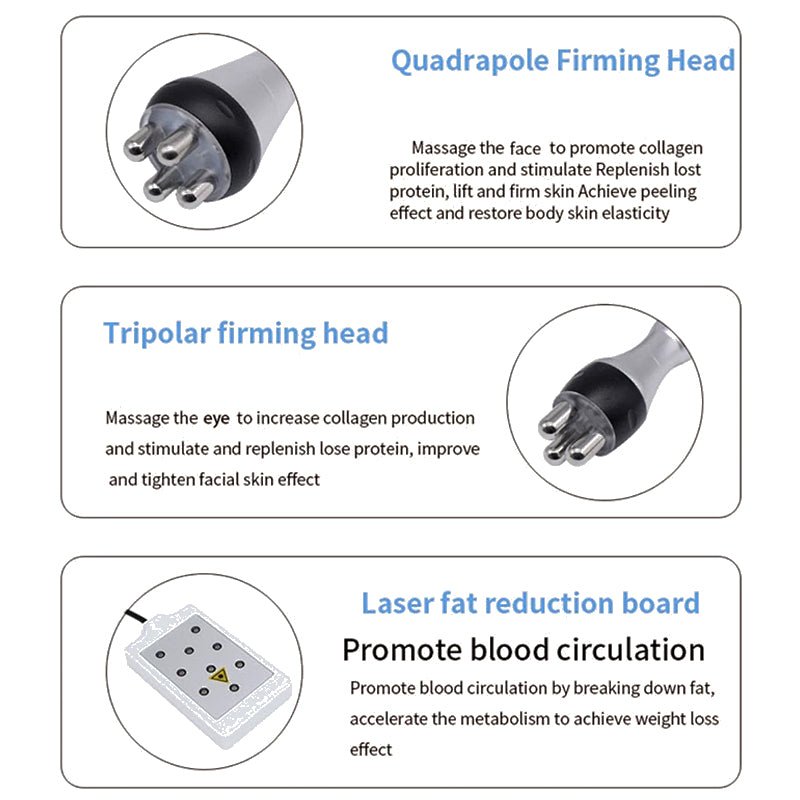 Quadrapole Firming Head

Massage the face to promote collagen proliferation and stimulate Replenish lost protein, lift and firm skin Achieve peeling effect and restore body skin elasticity

Tripolar firming head

Massage the eye to increase collagen production and stimulate and replenish lose protein, improve and tighten facial skin effect

Laser fat reduction board

Promote blood circulation

Promote blood circulation by breaking down fat, accelerate the metabolism to achieve weight loss effect