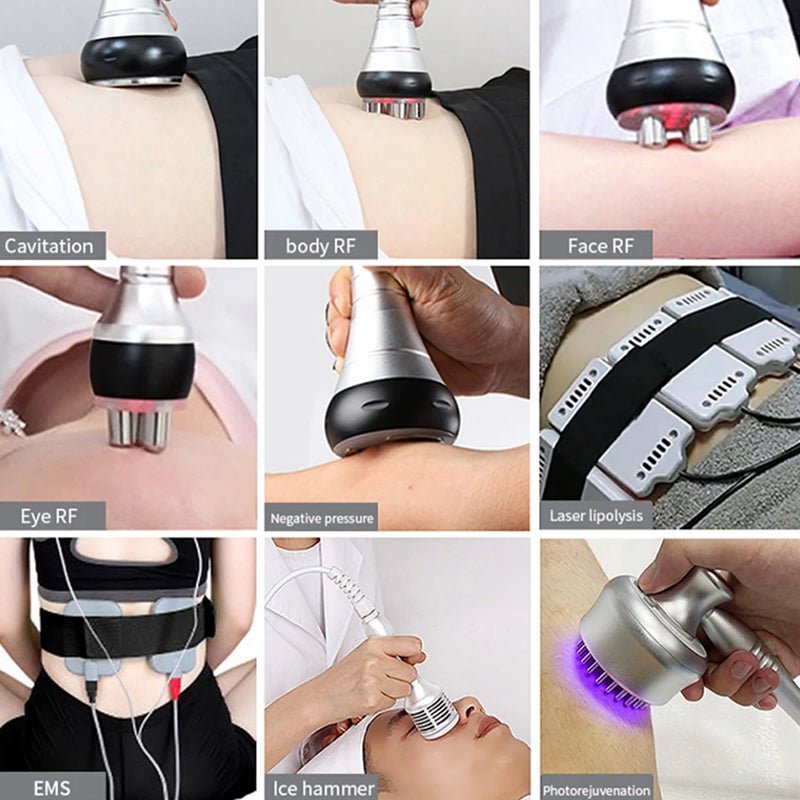 Cavitation

body RF

Face RF

Eye RF

Negative pressure

Laser lipolysis

EMS

Ice hammer

Photorejuvenation